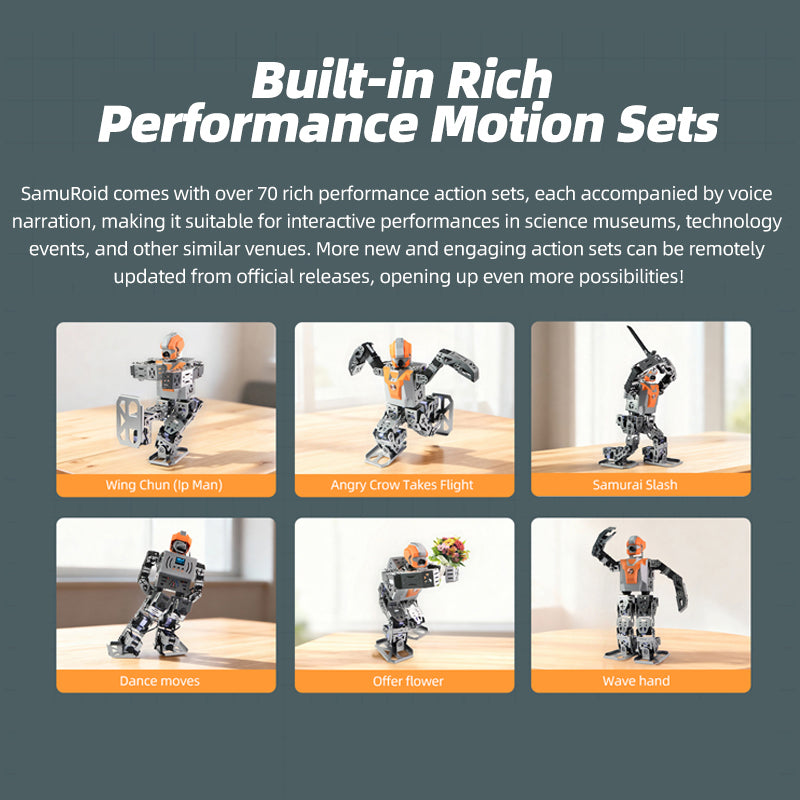 Built-in Rich
Performance Motion Sets

SamuRoid comes with over 70 rich performance action sets, each accompanied by voice narration, making it suitable for interactive performances in science museums, technology events, and other similar venues. More new and engaging action sets can be remotely updated from official releases, opening up even more possibilities!

Wing Chun (Ip Man)

Angry Crow Takes Flight

Samurai Slash

Dance moves

Offer flower

Wave hand