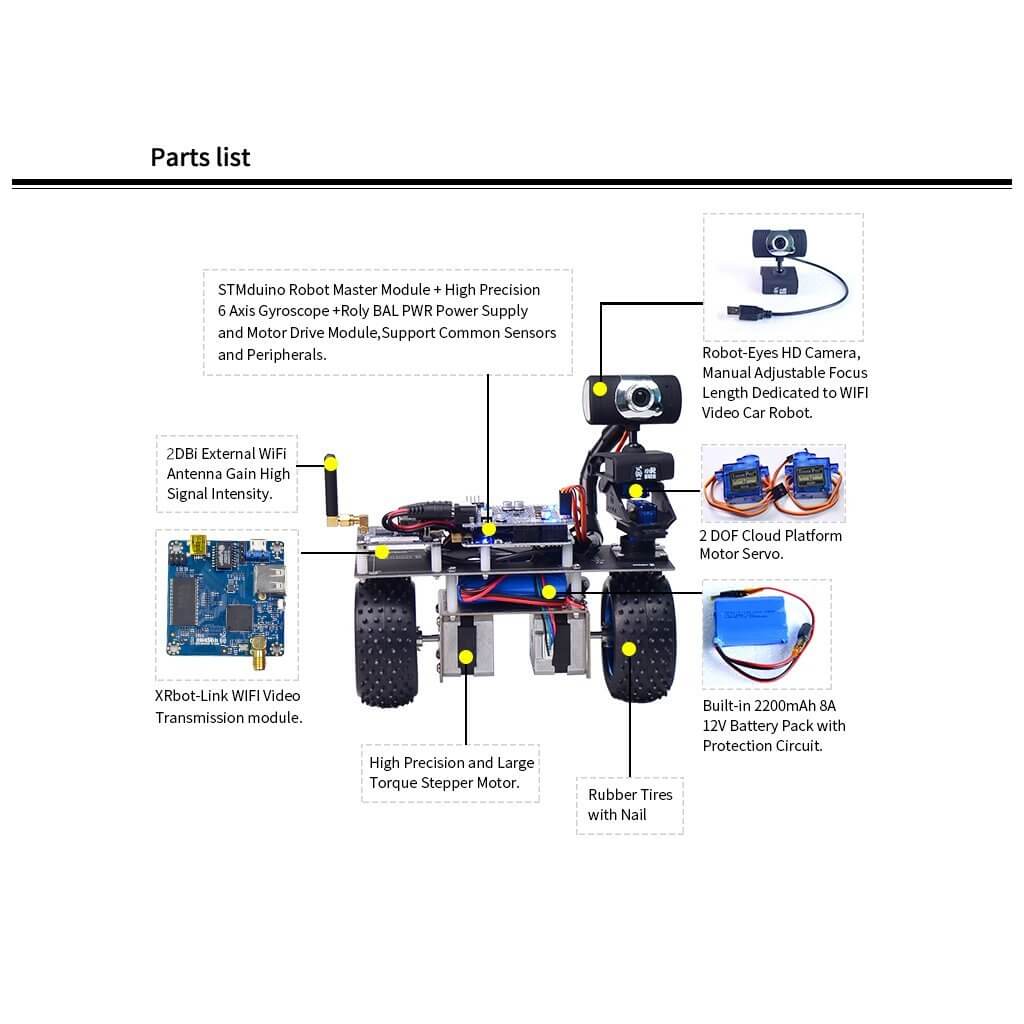 Parts list

STMduino Robot Master Module + High Precision 6 Axis Gyroscope +Roly BAL PWR Power Supply and Motor Drive Module,Support Common Sensors and Peripherals.

Robot-Eyes HD Camera, Manual Adjustable Focus Length Dedicated to WIFI Video Car Robot.

2DBi External WiFi Antenna Gain High Signal Intensity.

2 DOF Cloud Platform Motor Servo.

XRbot-Link WIFI Video Transmission module.

Built-in 2200mAh 8A 12V Battery Pack with Protection Circuit.

High Precision and Large Torque Stepper Motor.

Rubber Tires with Nail