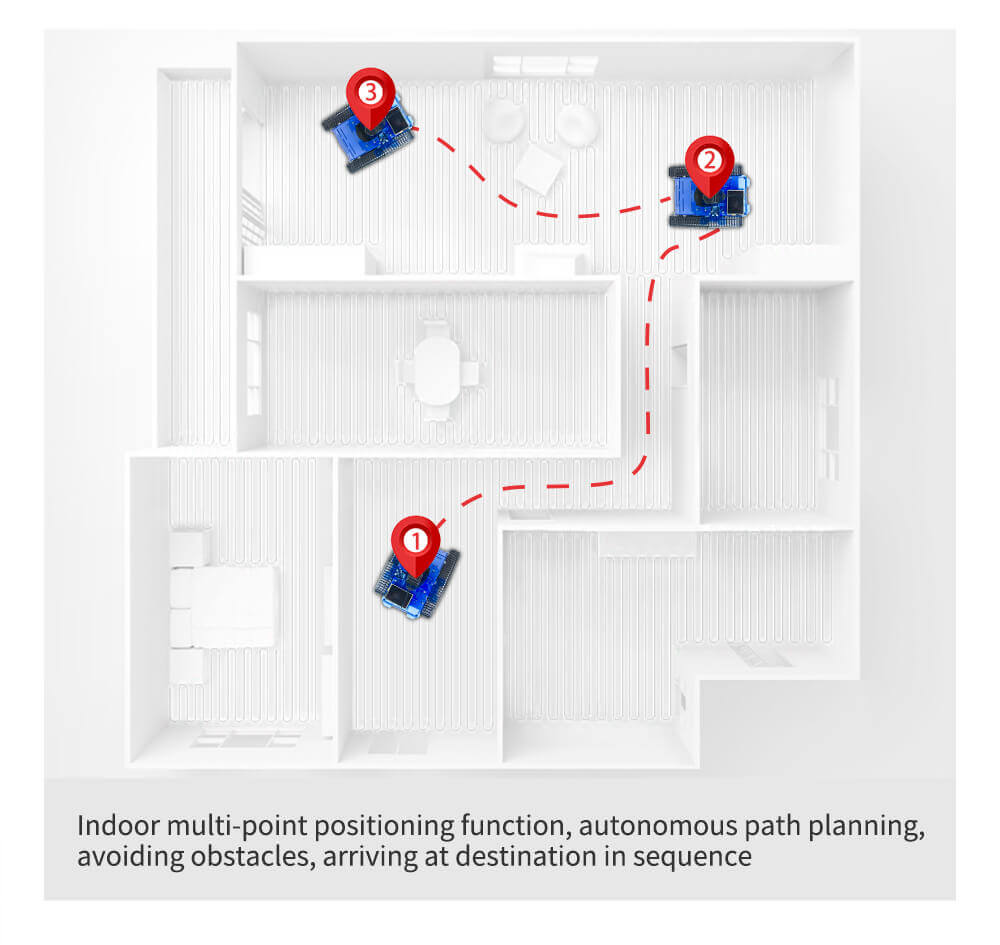 3

2

1

Indoor multi-point positioning function, autonomous path planning, avoiding obstacles, arriving at destination in sequence