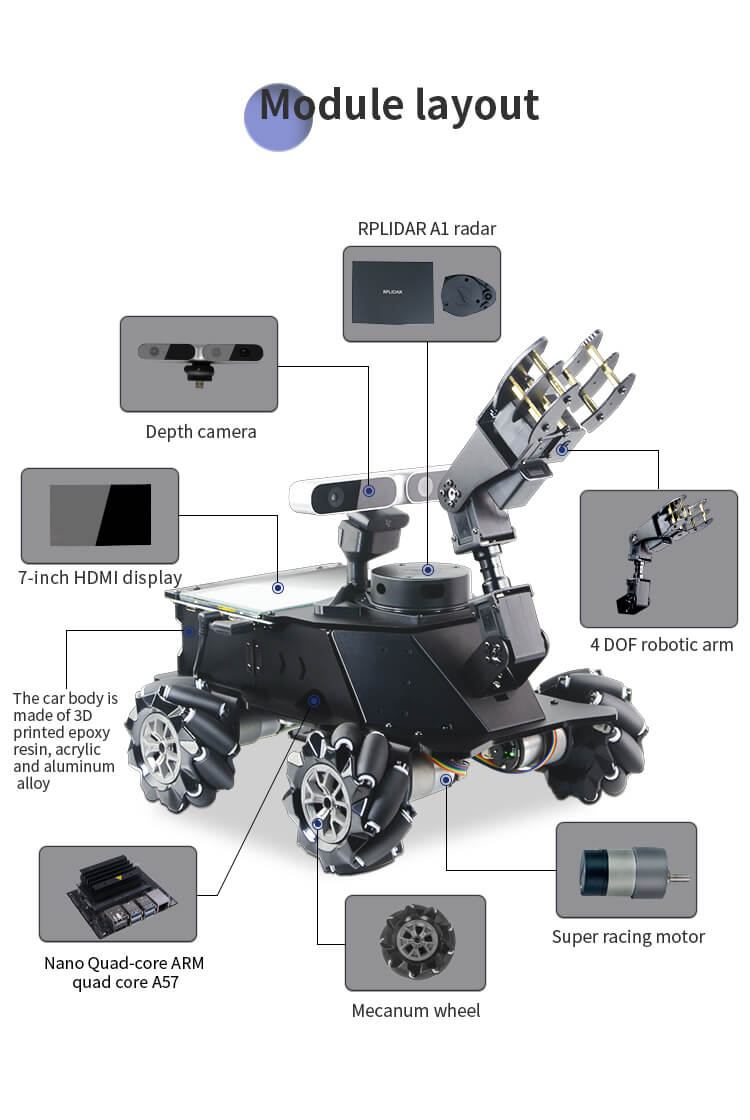 Module layout

RPLIDAR A1 radar

RPLIDAR

Depth camera

7-inch HDMI display

4 DOF robotic arm

The car body is made of 3D printed epoxy resin, acrylic and aluminum alloy

Nano Quad-core ARM quad core A57

Mecanum wheel

Super racing motor